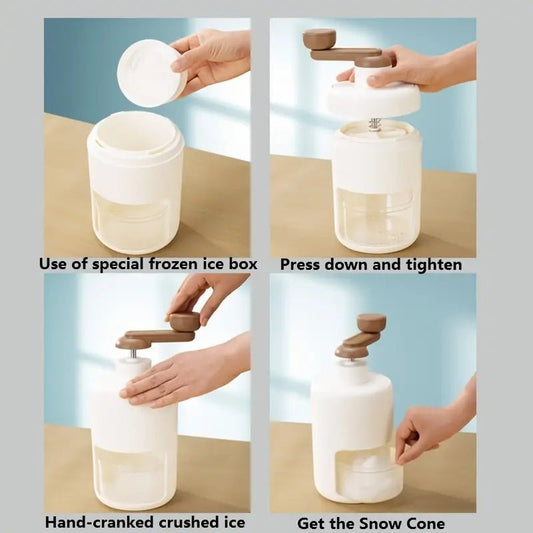 Use of special frozen ice box

Press down and tighten

Hand-cranked crushed ice

Get the Snow Cone