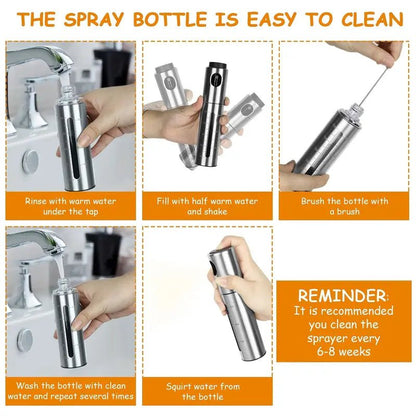 THE SPRAY BOTTLE IS EASY TO CLEAN

Rinse with warm water under the tap

Fill with half warm water and shake

Brush the bottle with a brush

Wash the bottle with clean water and repeat several times

Squirt water from the bottle

REMINDER:
It is recommended you clean the sprayer every 6-8 weeks